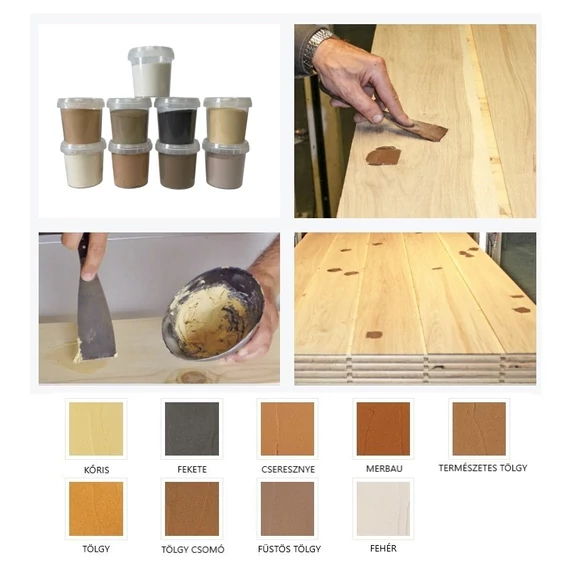 KŐRIS
FEKETE
CSERESZNYE
MERBAU
TERMÉSZETES TÖLGY
TÖLGY
TÖLGY CSOMÓ
FÜSTÖS TÖLGY
FEHÉR